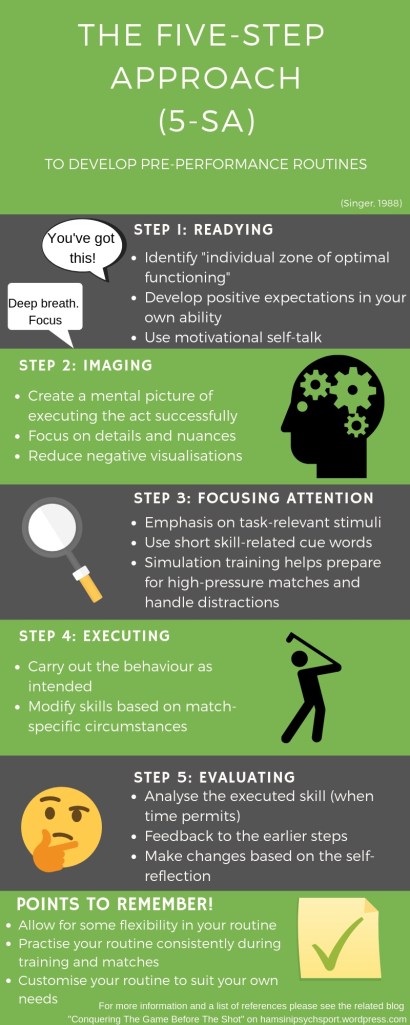 THE FIVE-STEP APPROACH (5-SA)

TO DEVELOP PRE-PERFORMANCE ROUTINES

(Singer. 1988)

STEP 1: READYING

You've got this!

Deep breath. Focus

- Identify "individual zone of optimal functioning"
- Develop positive expectations in your own ability
- Use motivational self-talk

STEP 2: IMAGING

- Create a mental picture of executing the act successfully
- Focus on details and nuances
- Reduce negative visualisations

STEP 3: FOCUSING ATTENTION

- Emphasis on task-relevant stimuli
- Use short skill-related cue words
- Simulation training helps prepare for high-pressure matches and handle distractions

STEP 4: EXECUTING

- Carry out the behaviour as intended
- Modify skills based on match-specific circumstances

STEP 5: EVALUATING

- Analyse the executed skill (when time permits)
- Feedback to the earlier steps
- Make changes based on the self-reflection

POINTS TO REMEMBER!

- Allow for some flexibility in your routine
- Practise your routine consistently during training and matches
- Customise your routine to suit your own needs

For more information and a list of references please see the related blog "Conquering The Game Before The Shot" on hamsinipsychsport.wordpress.com